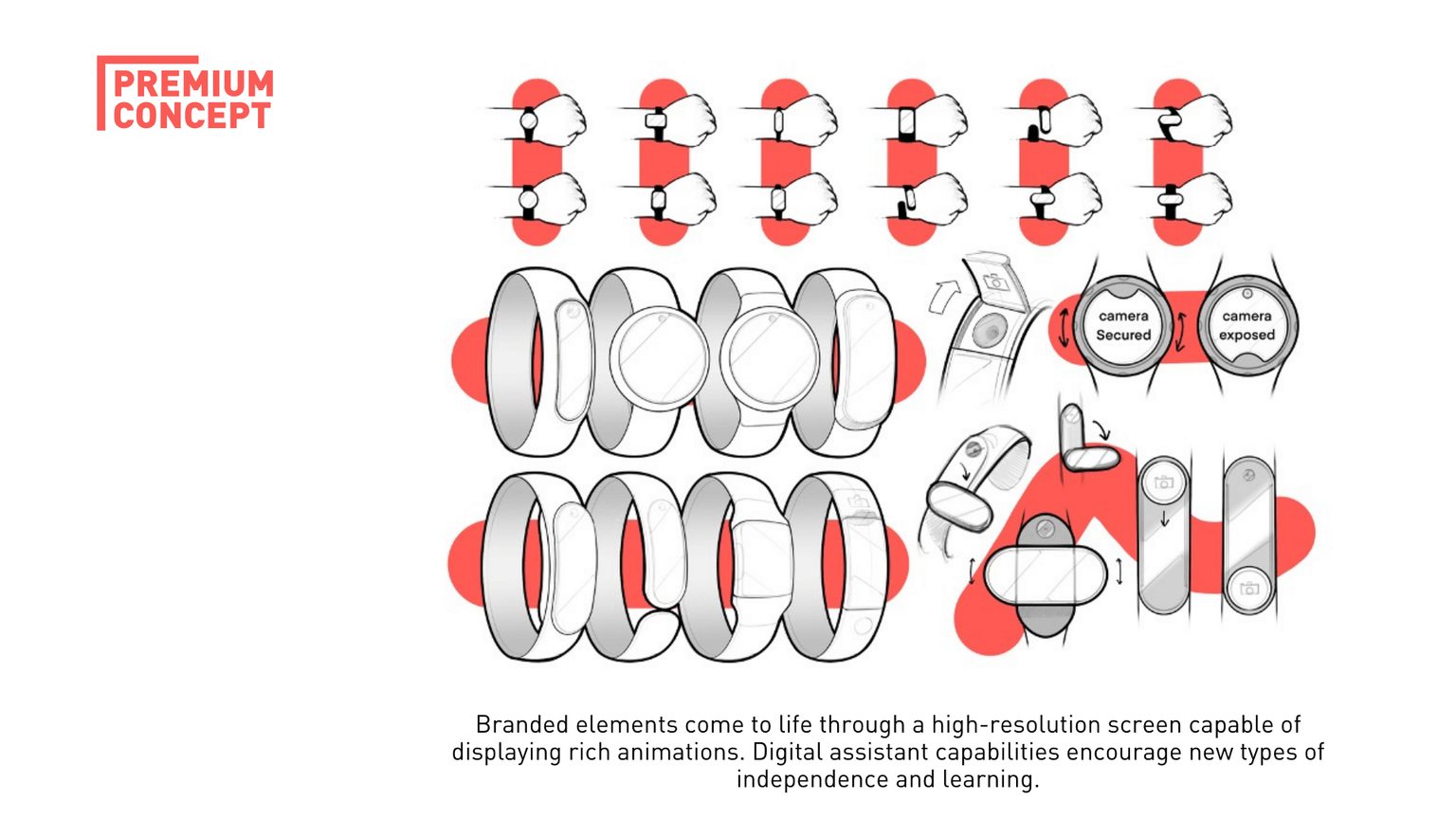 PREMIUM CONCEPT

camera Secured

camera exposed

Branded elements come to life through a high-resolution screen capable of displaying rich animations. Digital assistant capabilities encourage new types of independence and learning.